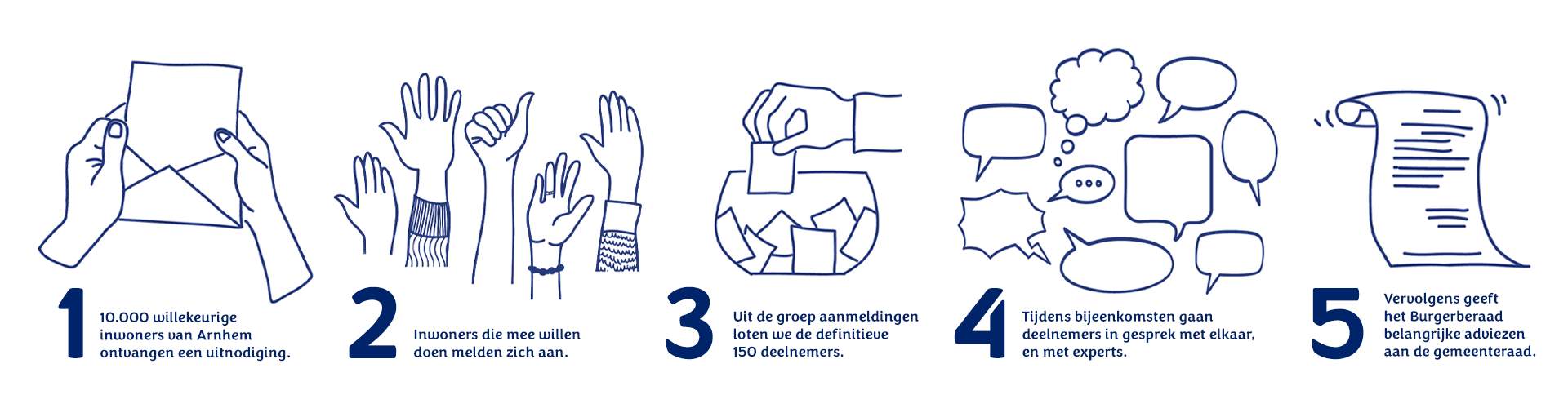 1
10.000 willekeurige inwoners van Arnhem ontvangen een uitnodiging.

2
Inwoners die mee willen doen melden zich aan.

3
Uit de groep aanmeldingen loten we de definitieve 150 deelnemers.

4
Tijdens bijeenkomsten gaan deelnemers in gesprek met elkaar, en met experts.

5
Vervolgens geeft het Burgerberaad belangrijke adviezen aan de gemeenteraad.